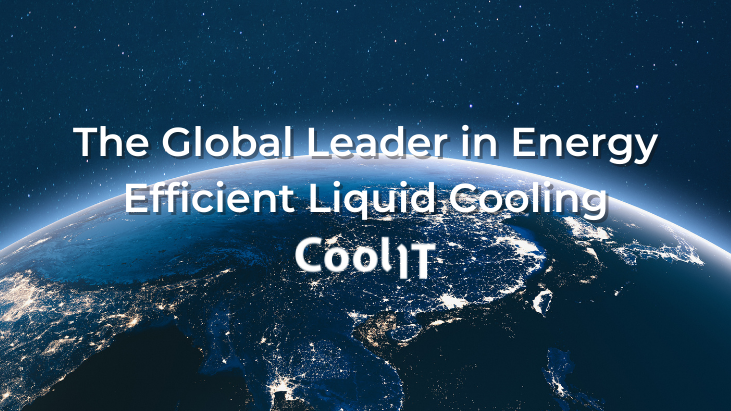 The Global Leader in Energy Efficient Liquid Cooling

CoolIT